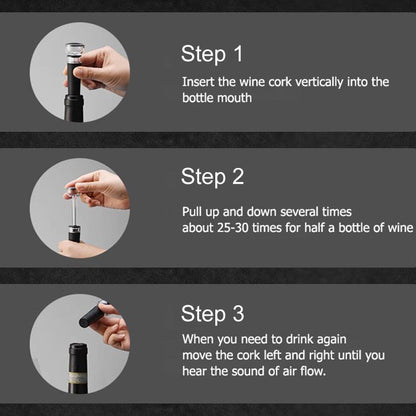 Step 1

Insert the wine cork vertically into the bottle mouth

Step 2

Pull up and down several times about 25-30 times for half a bottle of wine

Step 3

When you need to drink again move the cork left and right until you hear the sound of air flow.