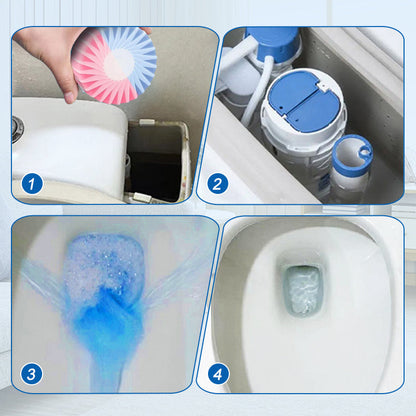 1
2
3
4